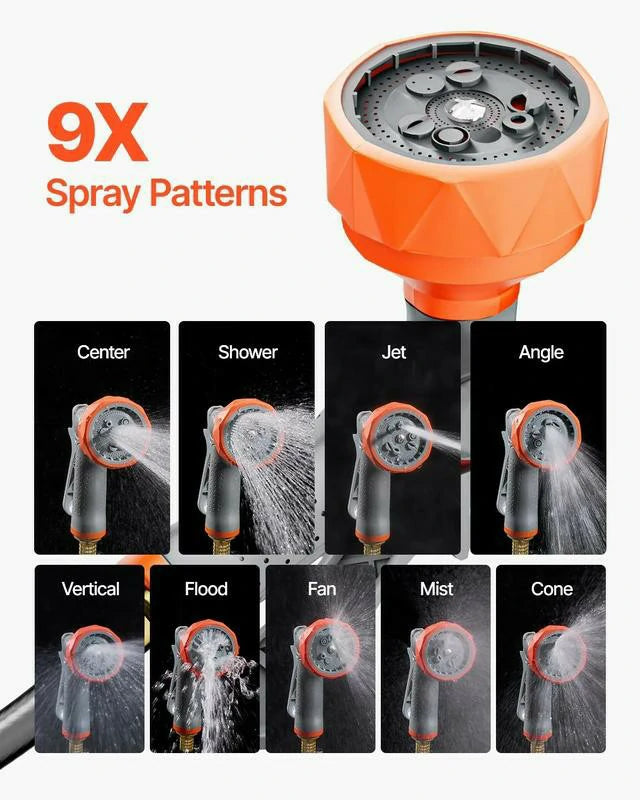 9X
Spray Patterns

Center

Shower

Jet

Angle

Vertical

Flood

Fan

Mist

Cone