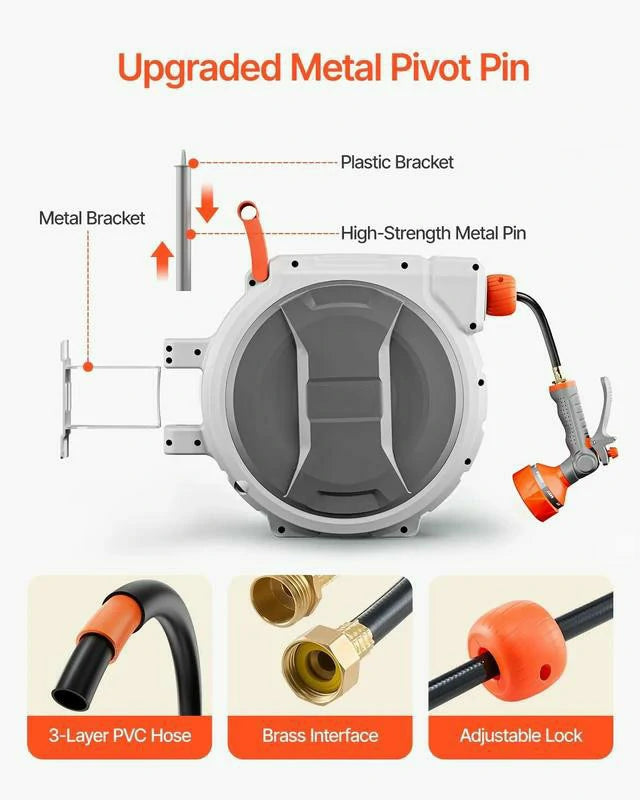 Upgraded Metal Pivot Pin

Plastic Bracket

Metal Bracket

High-Strength Metal Pin

3-Layer PVC Hose

Brass Interface

Adjustable Lock